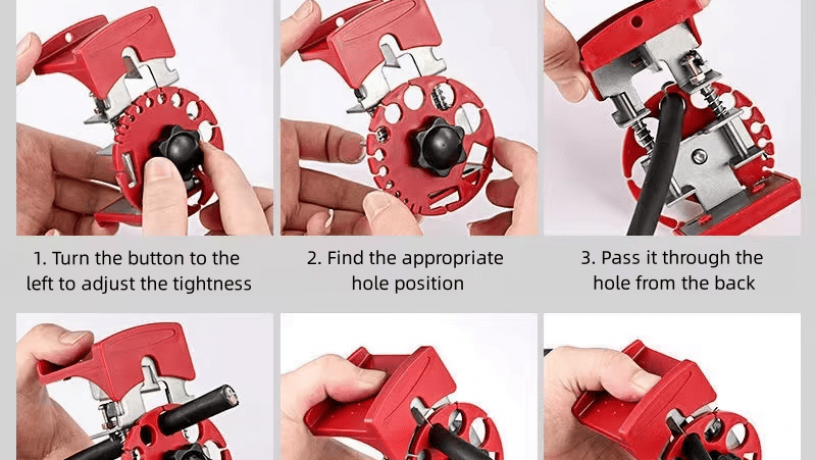 1. Turn the button to the left to adjust the tightness

2. Find the appropriate hole position

3. Pass it through the hole from the back